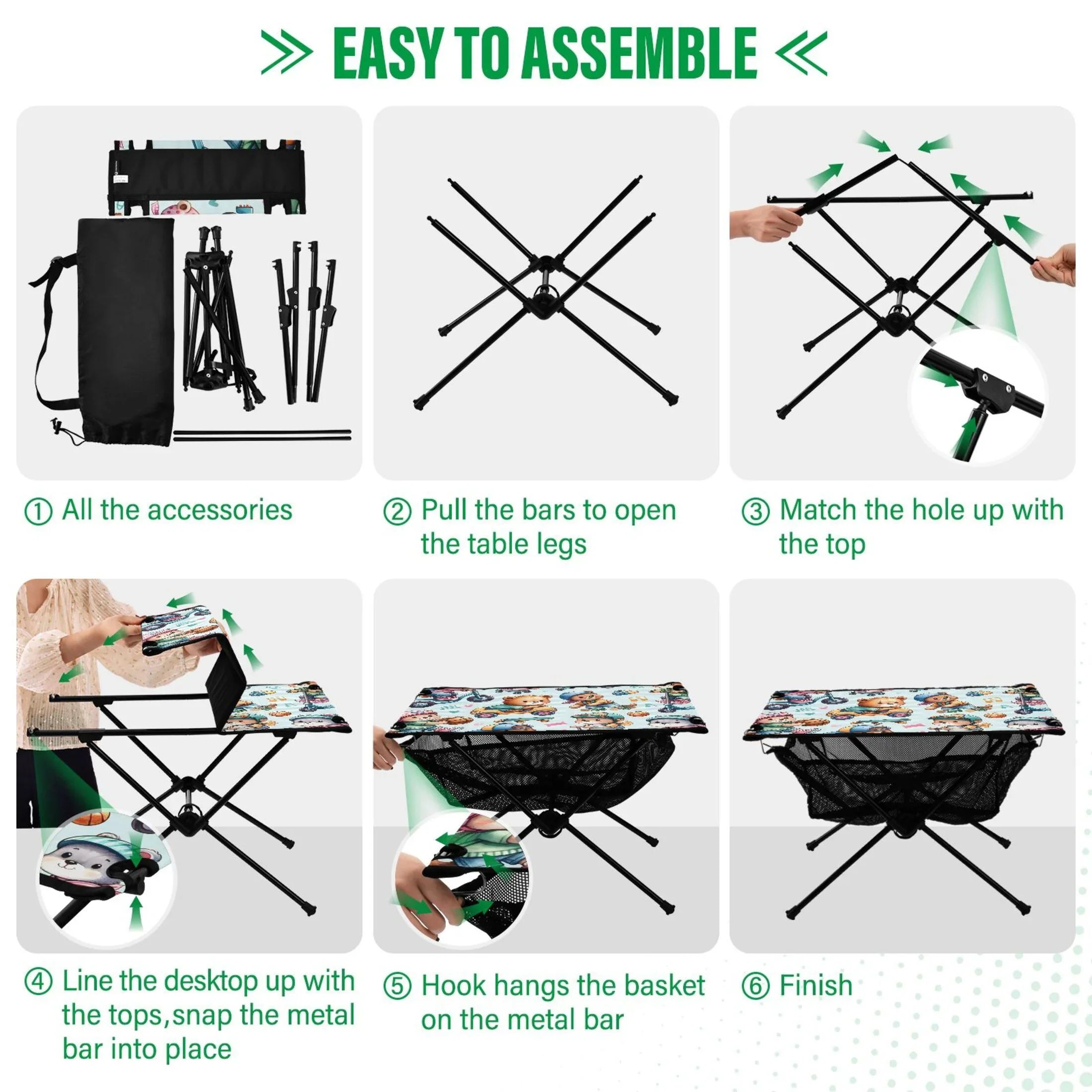 EASY TO ASSEMBLE

① All the accessories

② Pull the bars to open the table legs

③ Match the hole up with the top

④ Line the desktop up with the tops,snap the metal bar into place

⑤ Hook hangs the basket on the metal bar

⑥ Finish